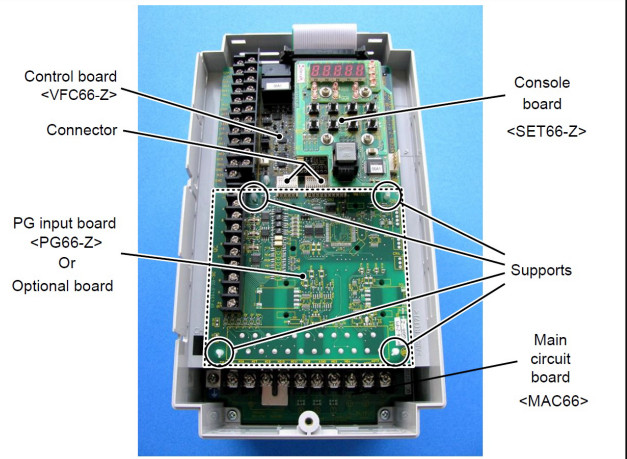 Control board
<VFC66-Z>

Connector

PG input board
<PG66-Z>
Or
Optional board

Console board
<SET66-Z>

Supports

Main circuit board
<MAC66>